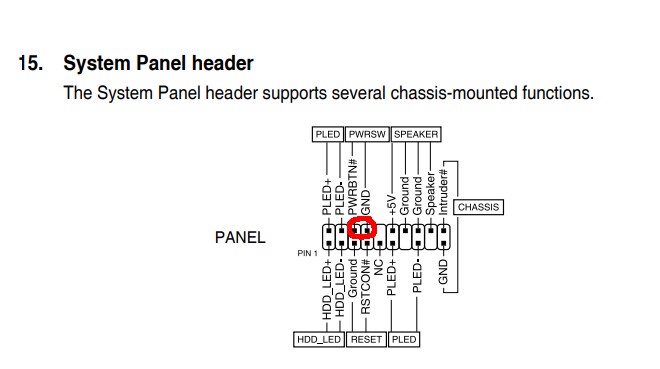 15. System Panel header

The System Panel header supports several chassis-mounted functions.

PLED PWRSW SPEAKER

PLED+ PLED- PWRBTN# GND +5V Ground Ground Speaker Intruder#

CHASSIS

PANEL

PIN 1

HDD_LED+ HDD_LED- Ground RSTCON# NC PLED+ PLED- GND

HDD_LED RESET PLED